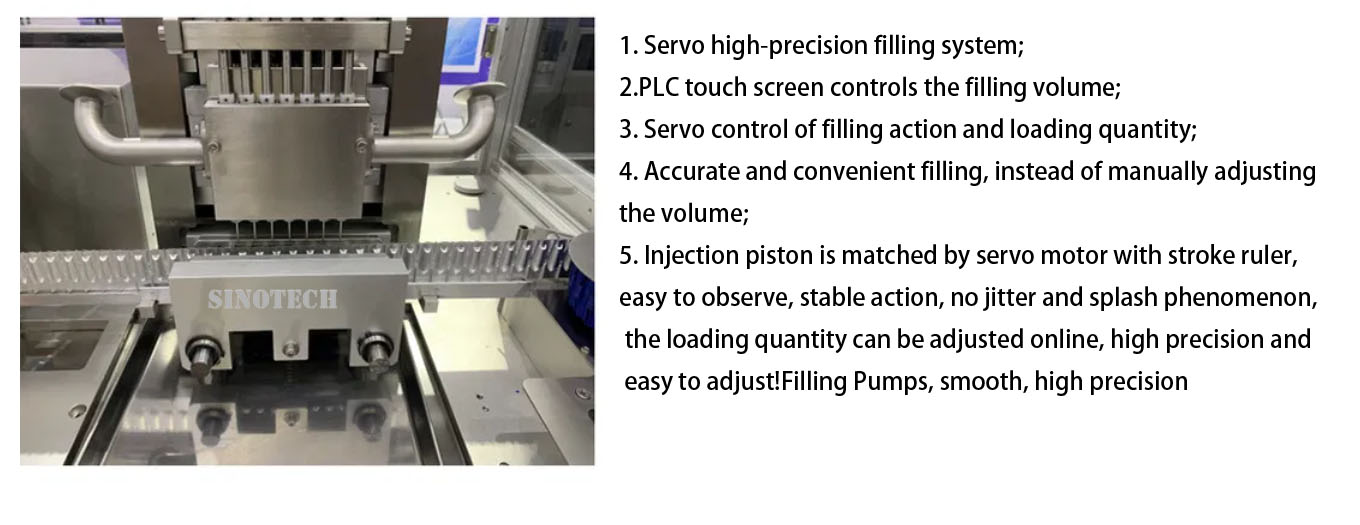 SINOTECH

1. Servo high-precision filling system;
2.PLC touch screen controls the filling volume;
3. Servo control of filling action and loading quantity;
4. Accurate and convenient filling, instead of manually adjusting the volume;
5. Injection piston is matched by servo motor with stroke ruler, easy to observe, stable action, no jitter and splash phenomenon, the loading quantity can be adjusted online, high precision and easy to adjust!Filling Pumps, smooth, high precision